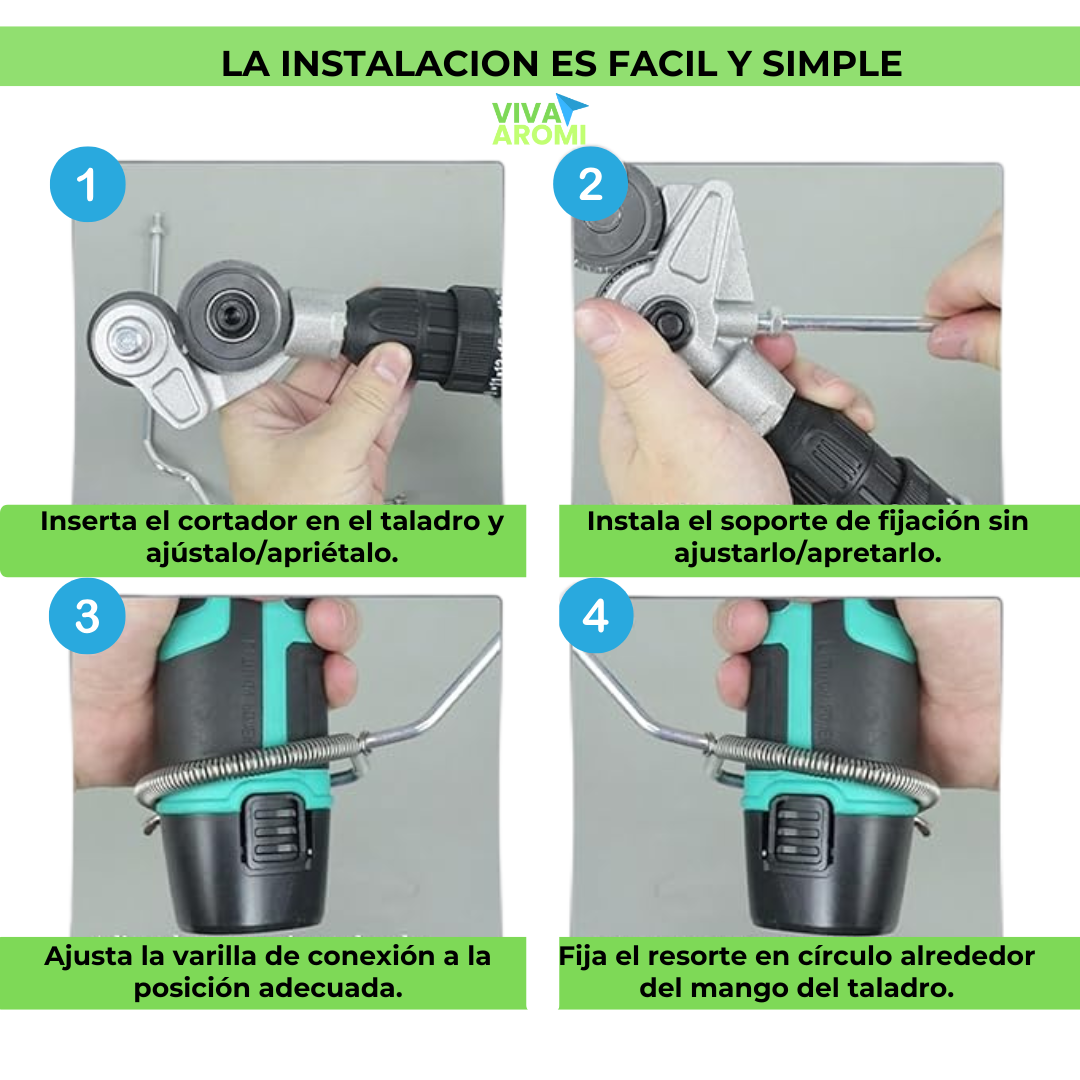 LA INSTALACION ES FACIL Y SIMPLE

VIVA AROMI

1

Inserta el cortador en el taladro y ajústalo/apriétalo.

2

Instala el soporte de fijación sin ajustarlo/apretarlo.

3

Ajusta la varilla de conexión a la posición adecuada.

4

Fija el resorte en círculo alrededor del mango del taladro.